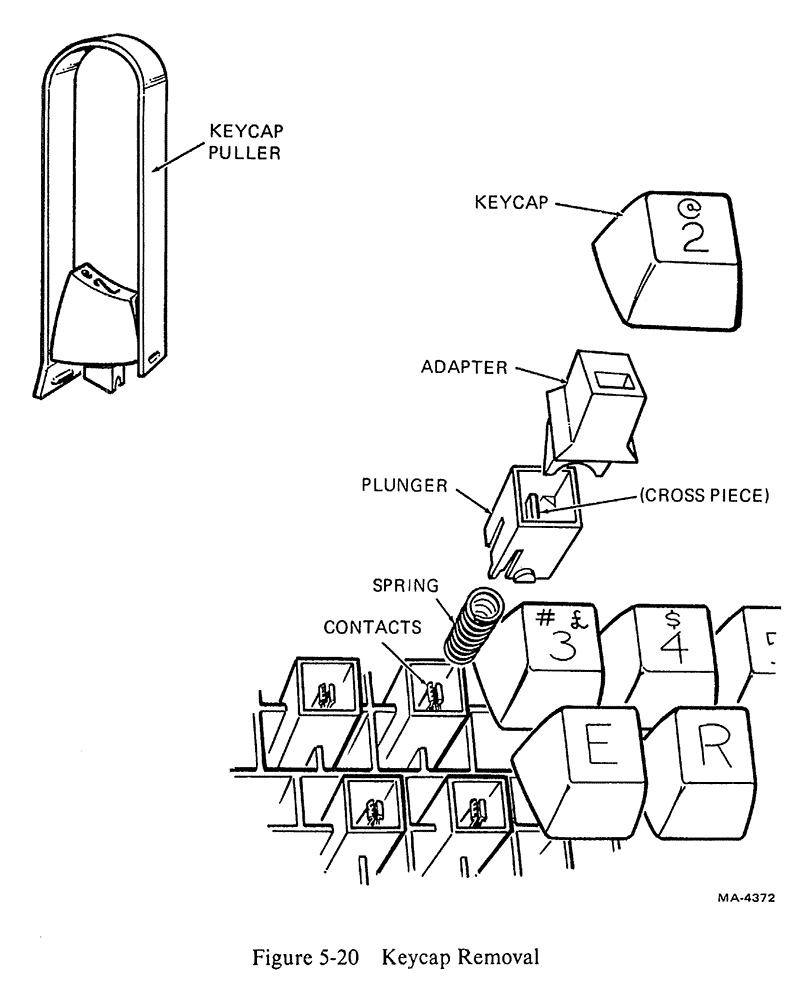 KEYCAP PULLER

KEYCAP

@
2

ADAPTER

PLUNGER

(CROSS PIECE)

SPRING

CONTACTS

# £
3

$
4

E

R

MA-4372

Figure 5-20 Keycap Removal